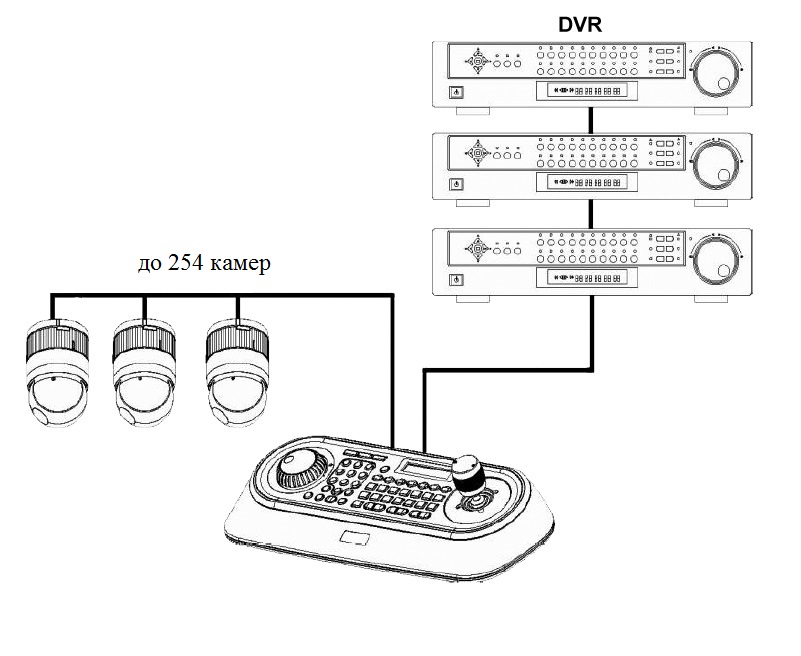 DVR

до 254 камер